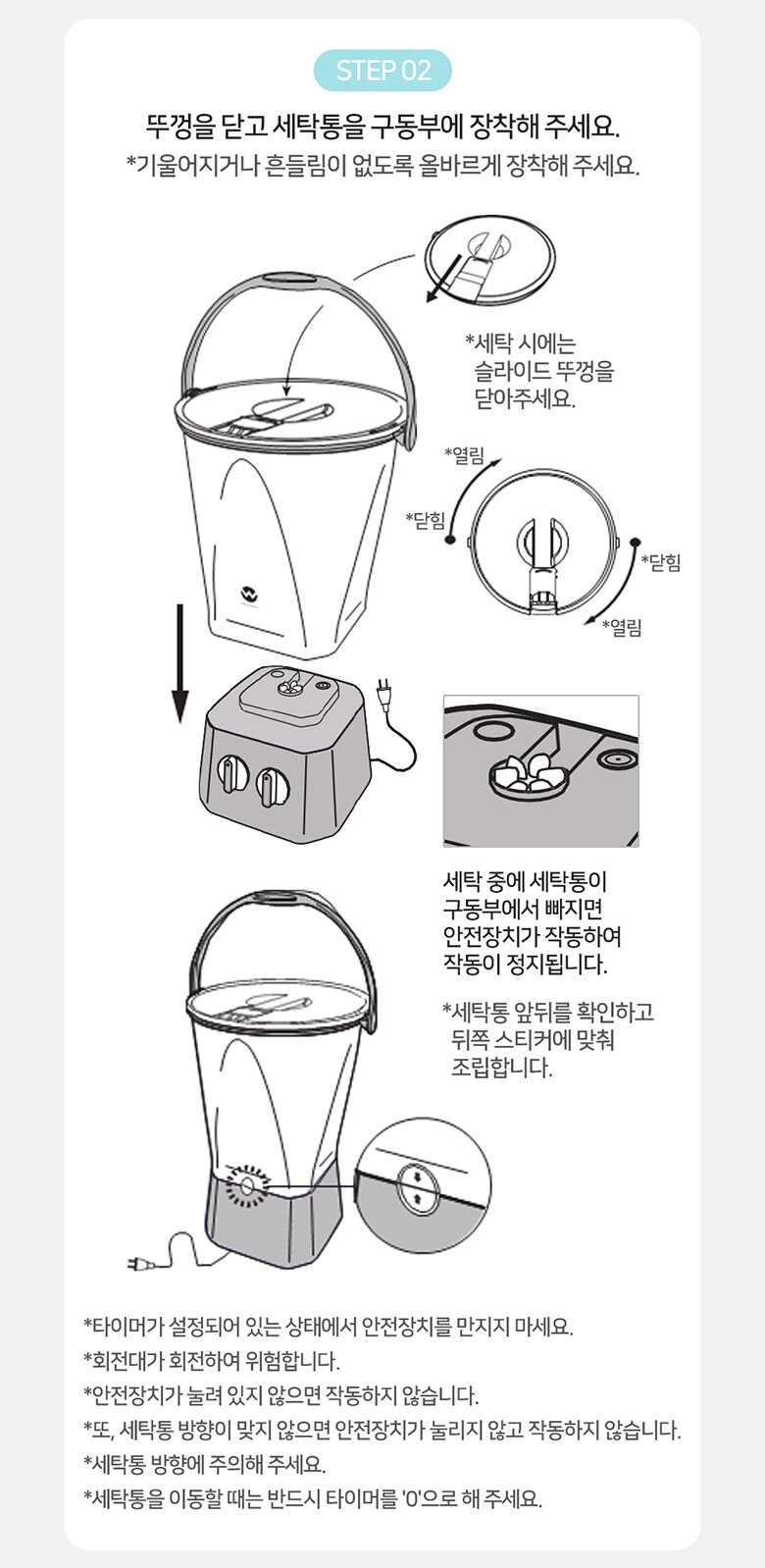 STEP 02

뚜껑을 닫고 세탁통을 구동부에 장착해 주세요.
*기울어지거나 흔들림이 없도록 올바르게 장착해 주세요.

*세탁 시에는 슬라이드 뚜껑을 닫아주세요.

*열림
*닫힘
*닫힘
*열림

세탁 중에 세탁통이 구동부에서 빠지면 안전장치가 작동하여 작동이 정지됩니다.

*세탁통 앞뒤를 확인하고 뒤쪽 스티커에 맞춰 조립합니다.

*타이머가 설정되어 있는 상태에서 안전장치를 만지지 마세요.
*회전대가 회전하여 위험합니다.
*안전장치가 눌려 있지 않으면 작동하지 않습니다.
*또, 세탁통 방향이 맞지 않으면 안전장치가 눌리지 않고 작동하지 않습니다.
*세탁통 방향에 주의해 주세요.
*세탁통을 이동할 때는 반드시 타이머를 '0'으로 해 주세요.